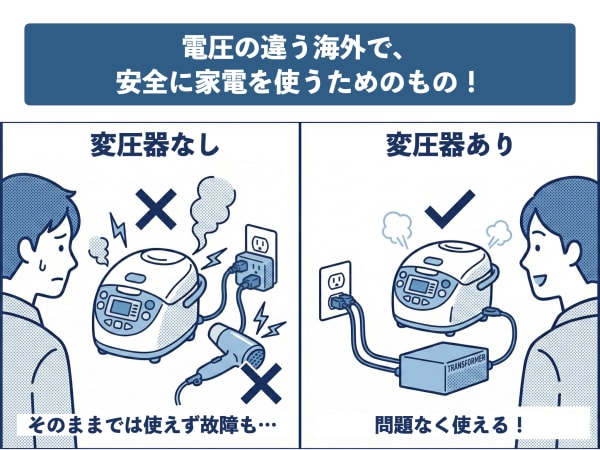 電圧の違う海外で、
安全に家電を使うためのもの！

変圧器なし

そのままでは使えず故障も…

変圧器あり

TRANSFORMER

問題なく使える！